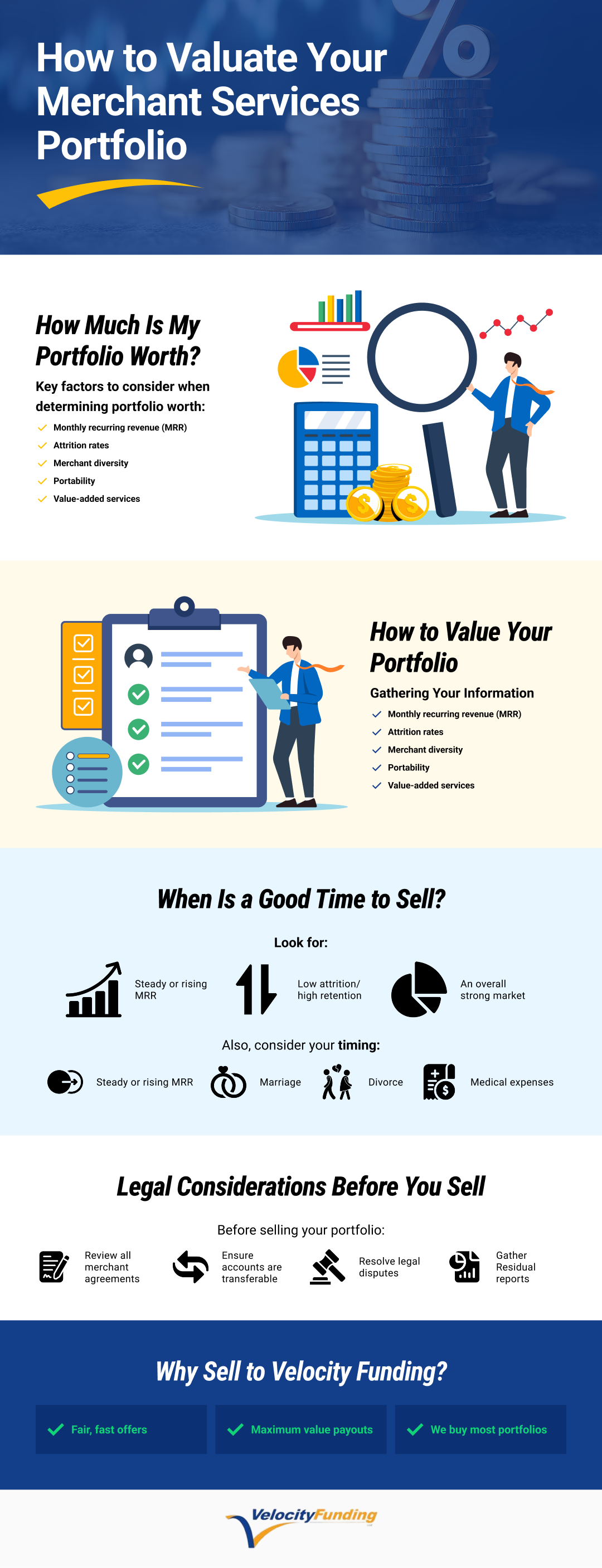 How to Valuate Your Merchant Services Portfolio

How Much Is My Portfolio Worth?

Key factors to consider when determining portfolio worth:

Monthly recurring revenue (MRR)
Attrition rates
Merchant diversity
Portability
Value-added services

How to Value Your Portfolio

Gathering Your Information

Monthly recurring revenue (MRR)
Attrition rates
Merchant diversity
Portability
Value-added services

When Is a Good Time to Sell?

Look for:

Steady or rising MRR
Low attrition/ high retention
An overall strong market

Also, consider your timing:

Steady or rising MRR
Marriage
Divorce
Medical expenses

Legal Considerations Before You Sell

Before selling your portfolio:

Review all merchant agreements
Ensure accounts are transferable
Resolve legal disputes
Gather Residual reports

Why Sell to Velocity Funding?

Fair, fast offers
Maximum value payouts
We buy most portfolios

VelocityFunding